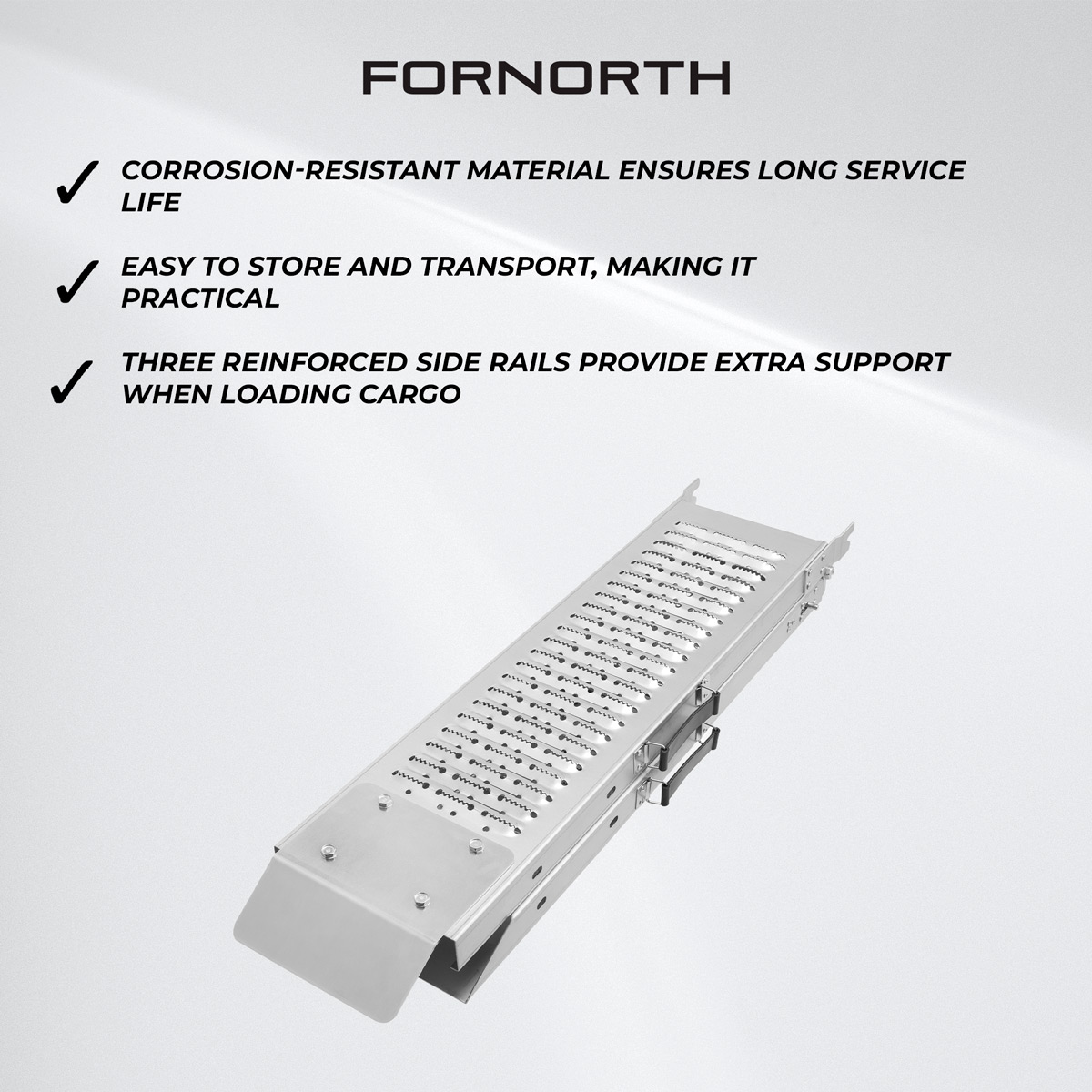 FORNORTH

✓ CORROSION-RESISTANT MATERIAL ENSURES LONG SERVICE LIFE

✓ EASY TO STORE AND TRANSPORT, MAKING IT PRACTICAL

✓ THREE REINFORCED SIDE RAILS PROVIDE EXTRA SUPPORT WHEN LOADING CARGO