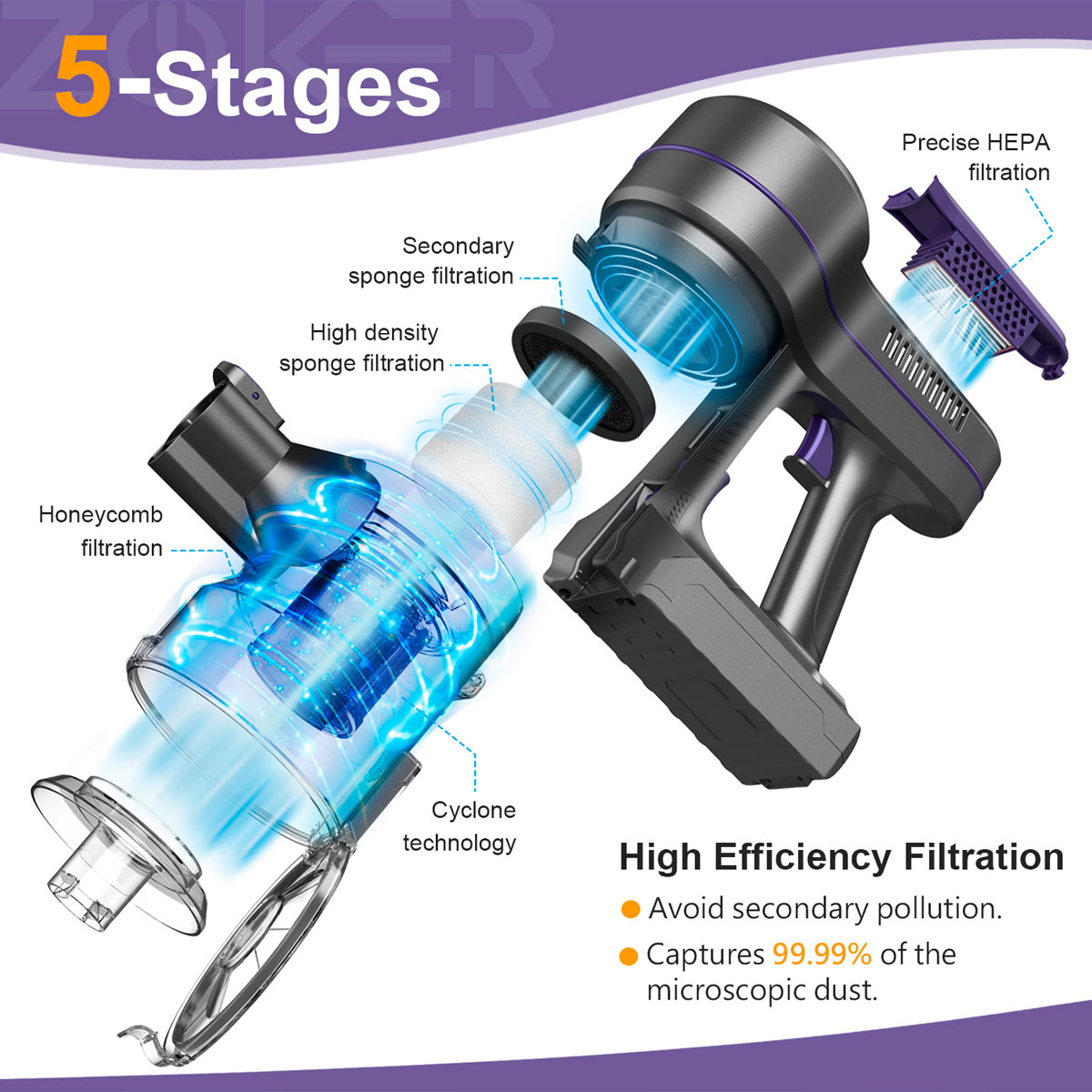 ZOKER

5-Stages

Precise HEPA filtration

Secondary sponge filtration

High density sponge filtration

Honeycomb filtration

Cyclone technology

High Efficiency Filtration

Avoid secondary pollution.

Captures 99.99% of the microscopic dust.